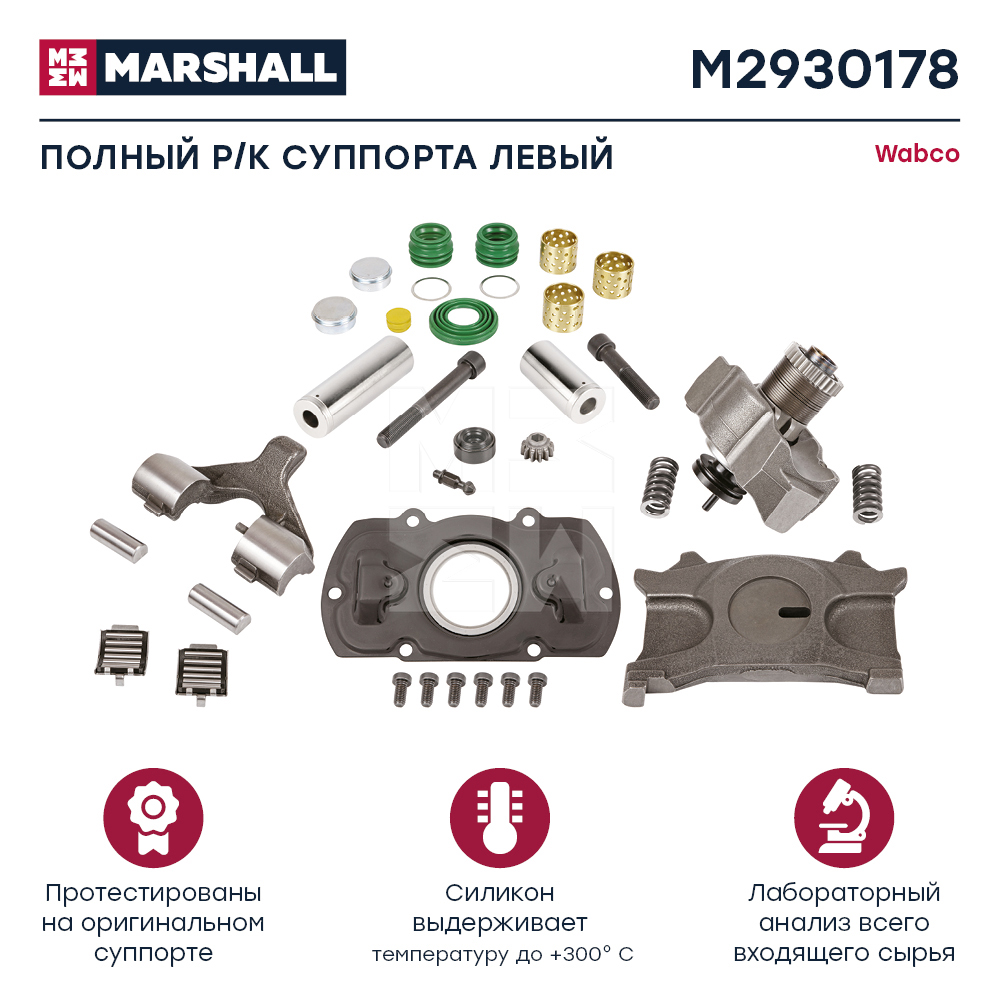 MARSHALL

M2930178

ПОЛНЫЙ Р/К СУППОРТА ЛЕВЫЙ

Wabco

Протестированы на оригинальном суппорте

Силикон выдерживает температуру до +300° С

Лабораторный анализ всего входящего сырья