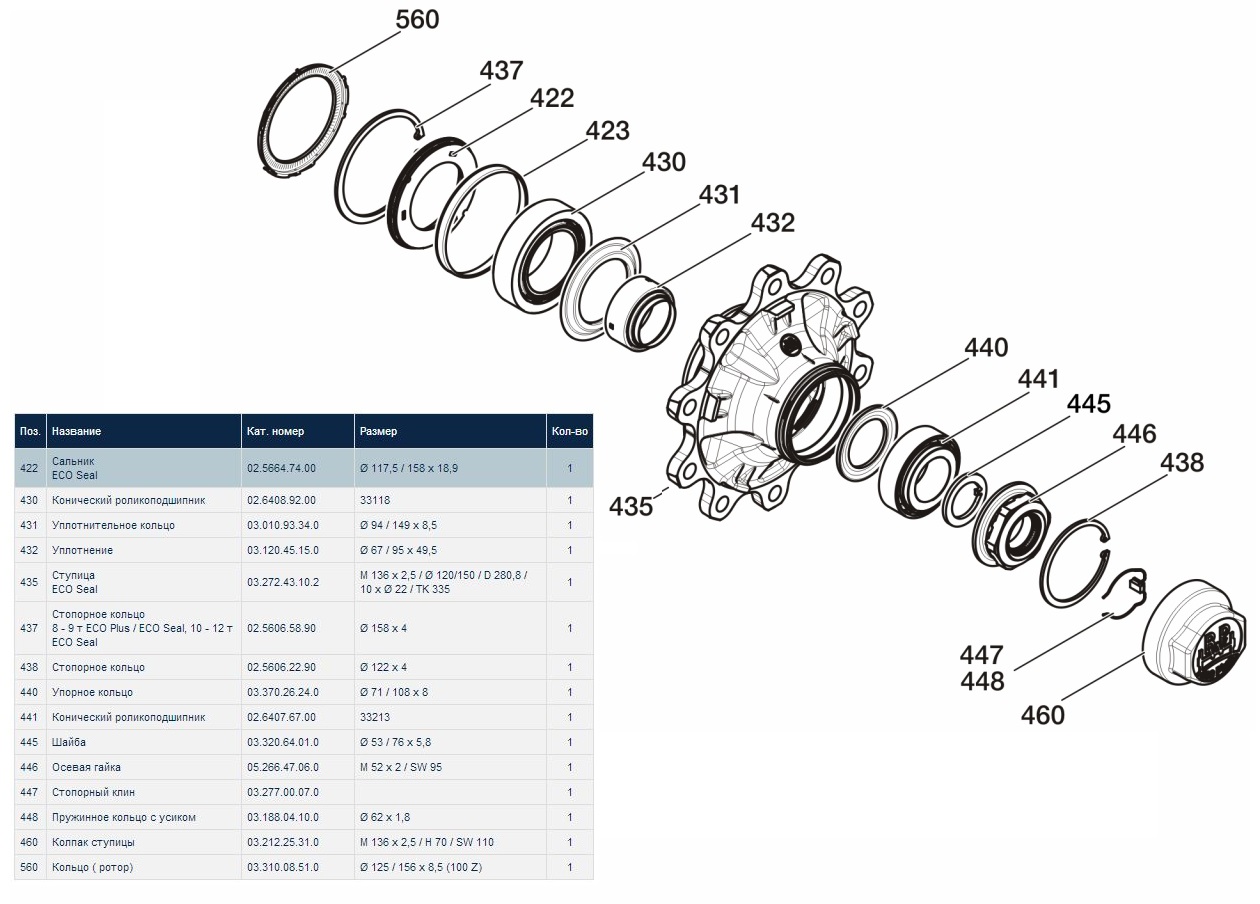 560
437
422
423
430
431
432
440
441
445
446
438
435
447
448
460

| Поз. | Название | Кат. номер | Размер | Кол-во |
|---|---|---|---|---|
| 422 | Сальник ECO Seal | 02.5664.74.00 | Ø 117,5 / 158 x 18,9 | 1 |
| 430 | Конический роликоподшипник | 02.6408.92.00 | 33118 | 1 |
| 431 | Уплотнительное кольцо | 03.010.93.34.0 | Ø 94 / 149 x 8,5 | 1 |
| 432 | Уплотнение | 03.120.45.15.0 | Ø 67 / 95 x 49,5 | 1 |
| 435 | Ступица ECO Seal | 03.272.43.10.2 | M 136 x 2,5 / Ø 120/150 / D 280,8 / 10 x Ø 22 / TK 335 | 1 |
| 437 | Стопорное кольцо 8 - 9 т ECO Plus / ECO Seal, 10 - 12 т ECO Seal | 02.5606.58.90 | Ø 158 x 4 | 1 |
| 438 | Стопорное кольцо | 02.5606.22.90 | Ø 122 x 4 | 1 |
| 440 | Упорное кольцо | 03.370.26.24.0 | Ø 71 / 108 x 8 | 1 |
| 441 | Конический роликоподшипник | 02.6407.67.00 | 33213 | 1 |
| 445 | Шайба | 03.320.64.01.0 | Ø 53 / 76 x 5,8 | 1 |
| 446 | Осевая гайка | 05.266.47.06.0 | M 52 x 2 / SW 95 | 1 |
| 447 | Стопорный клин | 03.277.00.07.0 | | 1 |
| 448 | Пружинное кольцо с усиком | 03.188.04.10.0 | Ø 62 x 1,8 | 1 |
| 460 | Колпак ступицы | 03.212.25.31.0 | M 136 x 2,5 / H 70 / SW 110 | 1 |
| 560 | Кольцо ( ротор) | 03.310.08.51.0 | Ø 125 / 156 x 8,5 (100 Z) | 1 |