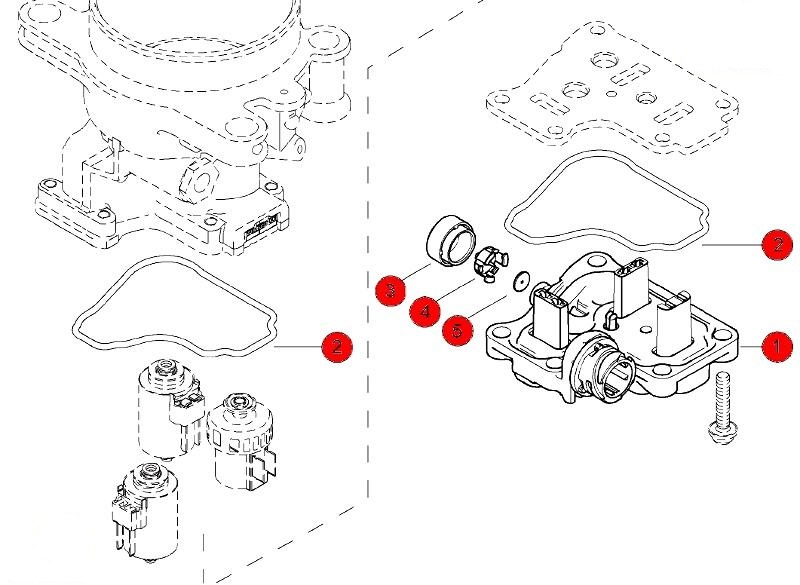 2
3
4
5
2
1